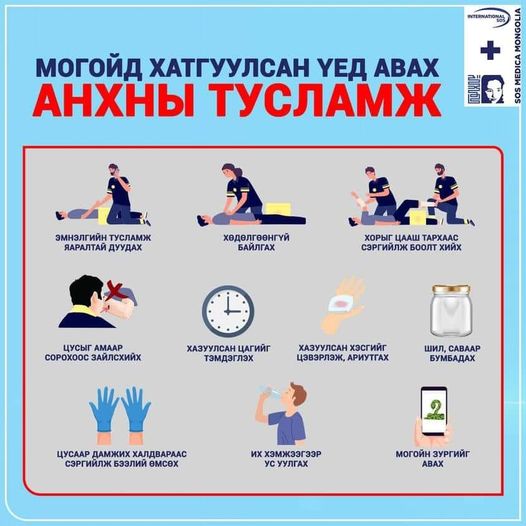 INTERNATIONAL SOS

SOS MEDICA MONGOLIA

МОГОЙД ХАТГУУЛСАН ҮЕД АВАХ
АНХНЫ ТУСЛАМЖ

ЭМНЭЛГИЙН ТУСЛАМЖ ЯАРАЛТАЙ ДУУДАХ

ХӨДӨЛГӨӨНГҮЙ БАЙЛГАХ

ХОРЫГ ЦААШ ТАРХААС СЭРГИЙЛЖ БООЛТ ХИЙХ

ЦУСЫГ АМААР СОРОХООС ЗАЙЛСХИЙХ

ХАЗУУЛСАН ЦАГИЙГ ТЭМДЭГЛЭХ

ХАЗУУЛСАН ХЭСГИЙГ ЦЭВЭРЛЭЖ, АРИУТГАХ

ШИЛ, САВААР БУМБАДАХ

ЦУСААР ДАМЖИХ ХАЛДВАРААС СЭРГИЙЛЖ БЭЭЛИЙ ӨМСӨХ

ИХ ХЭМЖЭЭГЭЭР УС УУЛГАХ

МОГОЙН ЗУРГИЙГ АВАХ